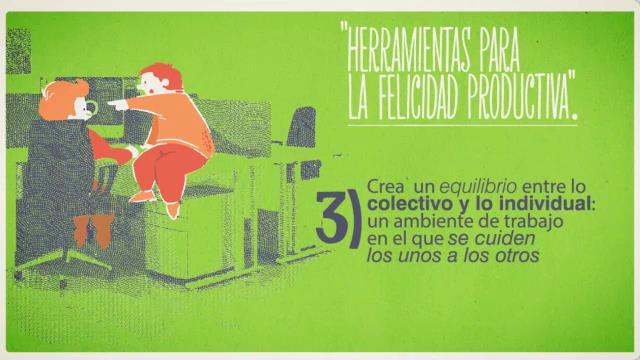 "HERRAMIENTAS PARA LA FELICIDAD PRODUCTIVA".

3) Crea un equilibrio entre lo colectivo y lo individual: un ambiente de trabajo en el que se cuiden los unos a los otros